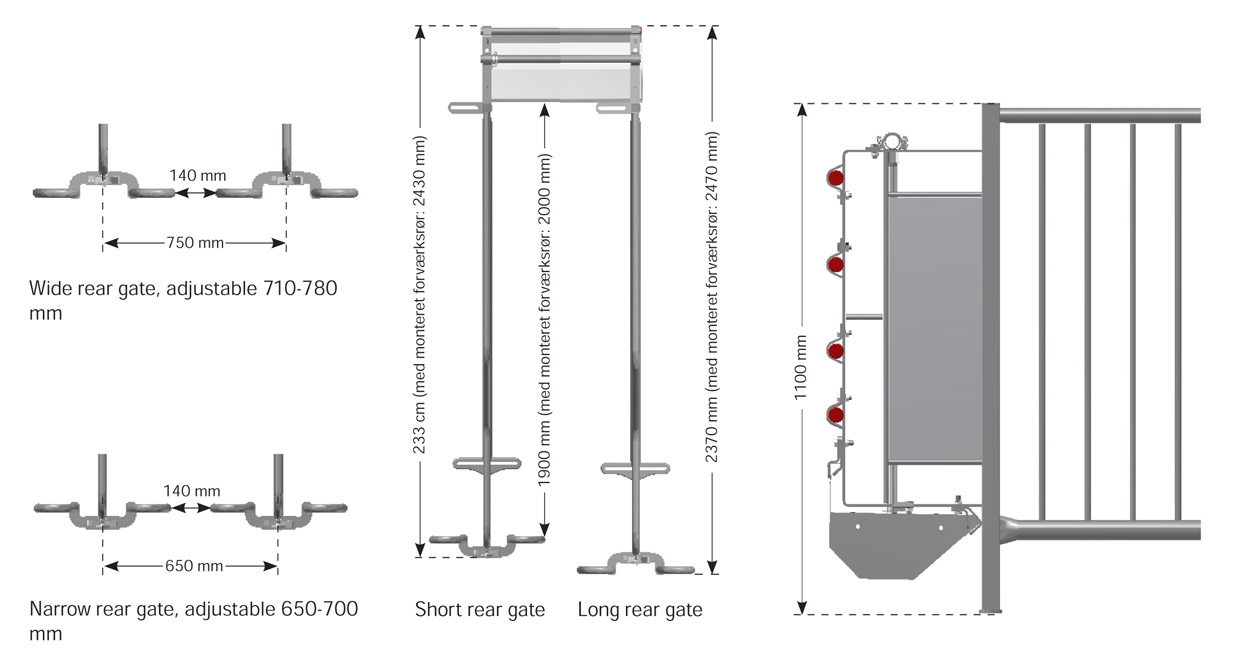 140 mm

750 mm

Wide rear gate, adjustable 710-780 mm

140 mm

650 mm

Narrow rear gate, adjustable 650-700 mm

233 cm (med monteret forværksrør: 2430 mm)

1900 mm (med monteret forværksrør: 2000 mm)

2370 mm (med monteret forværksrør: 2470 mm)

Short rear gate

Long rear gate

1100 mm