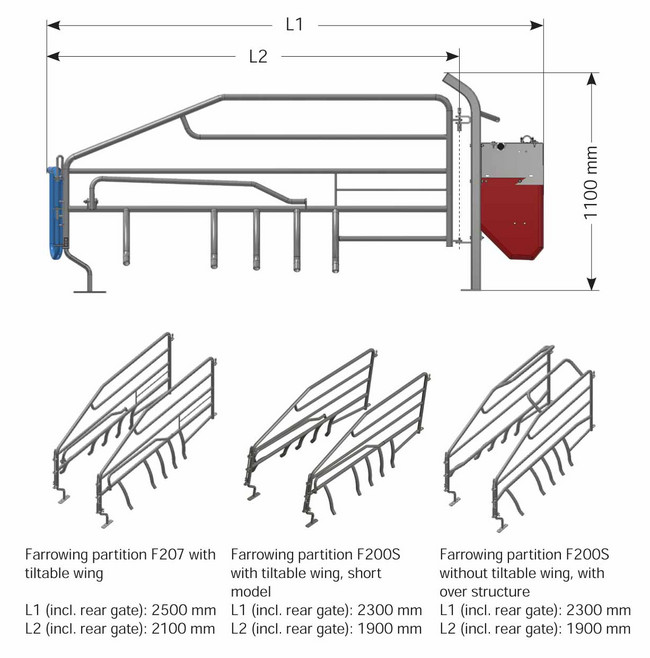 L1

L2

1100 mm

Farrowing partition F207 with tiltable wing

L1 (incl. rear gate): 2500 mm
L2 (incl. rear gate): 2100 mm

Farrowing partition F200S with tiltable wing, short model

L1 (incl. rear gate): 2300 mm
L2 (incl. rear gate): 1900 mm

Farrowing partition F200S without tiltable wing, with over structure

L1 (incl. rear gate): 2300 mm
L2 (incl. rear gate): 1900 mm